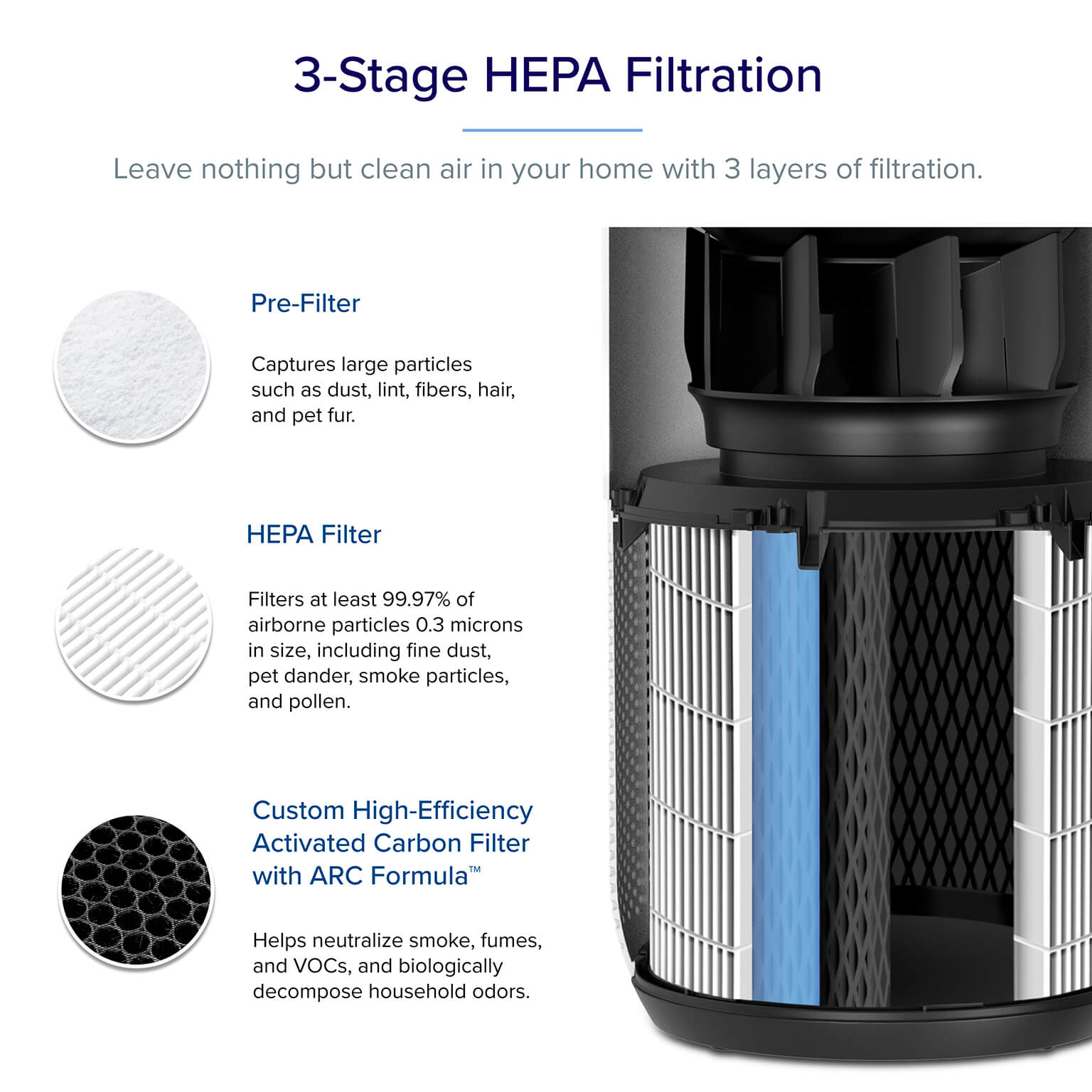 3-Stage HEPA Filtration

Leave nothing but clean air in your home with 3 layers of filtration.

Pre-Filter

Captures large particles such as dust, lint, fibers, hair, and pet fur.

HEPA Filter

Filters at least 99.97% of airborne particles 0.3 microns in size, including fine dust, pet dander, smoke particles, and pollen.

Custom High-Efficiency Activated Carbon Filter with ARC Formula™

Helps neutralize smoke, fumes, and VOCs, and biologically decompose household odors.